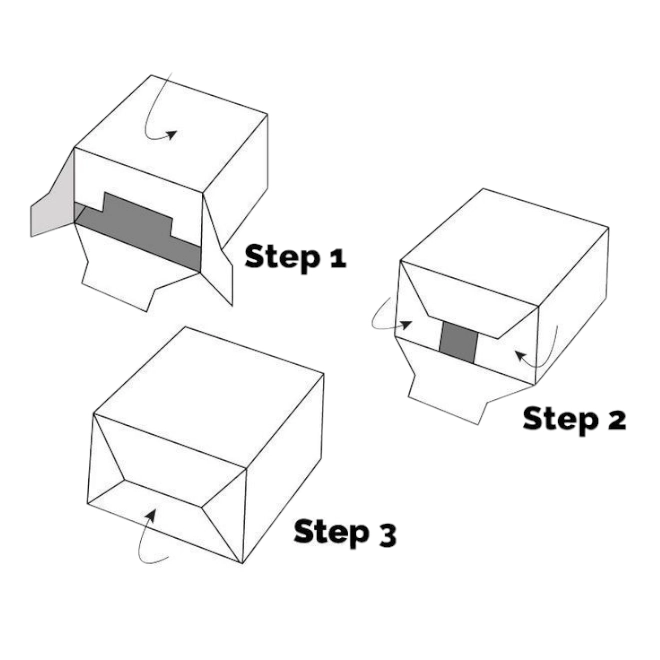 Step 1

Step 2

Step 3